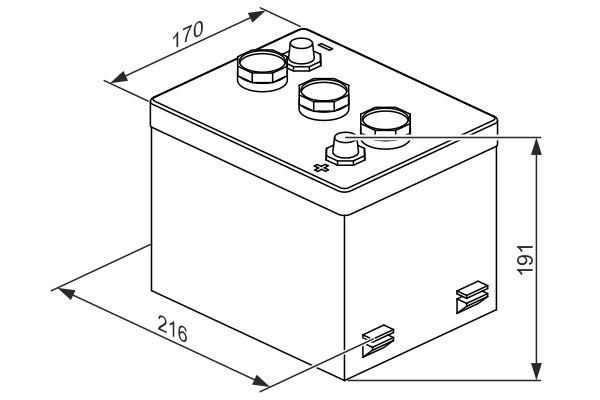 170
−
+
191
216