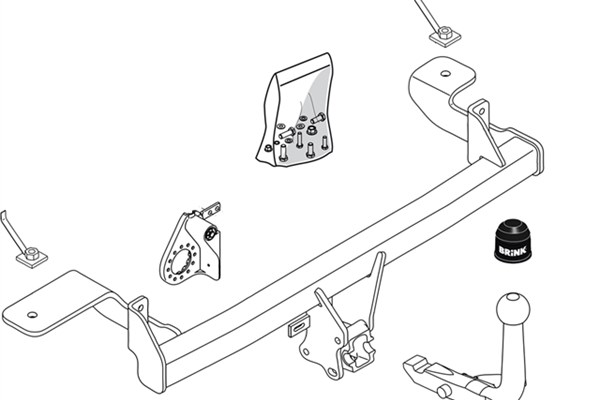 BRINK