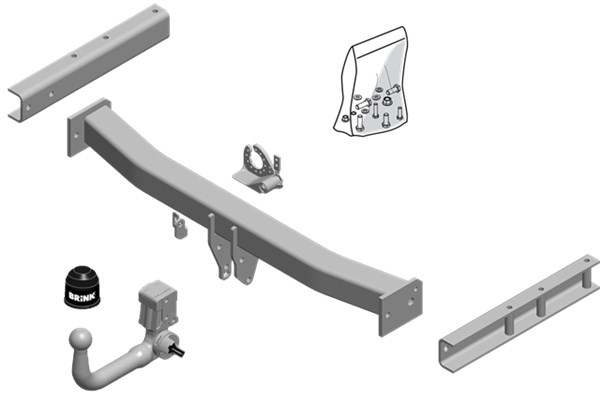 BRINK