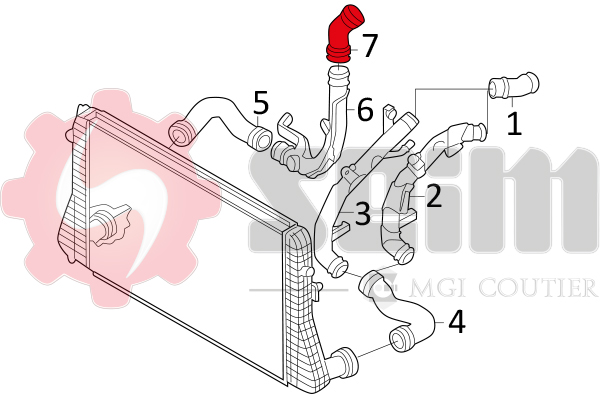 7
5
6
1
2
3
4
Seim
MGI COUTIER