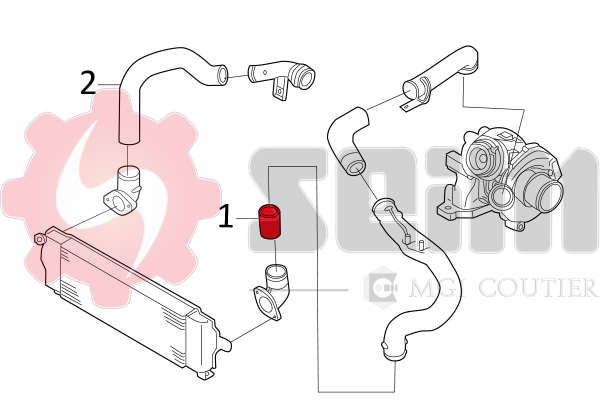 2
1
SEIM
MGI COUTIER