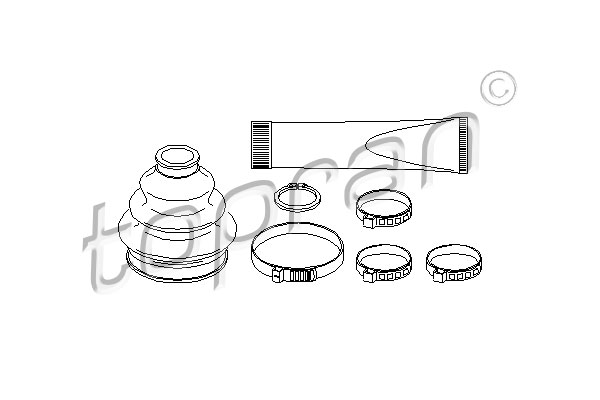 topran ©