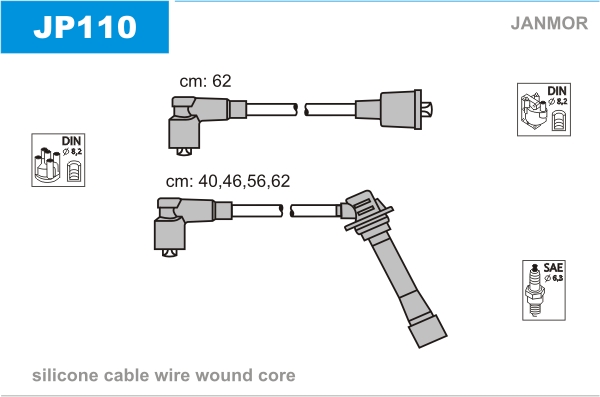 JP110

JANMOR

cm: 62

DIN
ø 8,2

DIN
ø 8,2

cm: 40,46,56,62

SAE
ø 6,3

silicone cable wire wound core