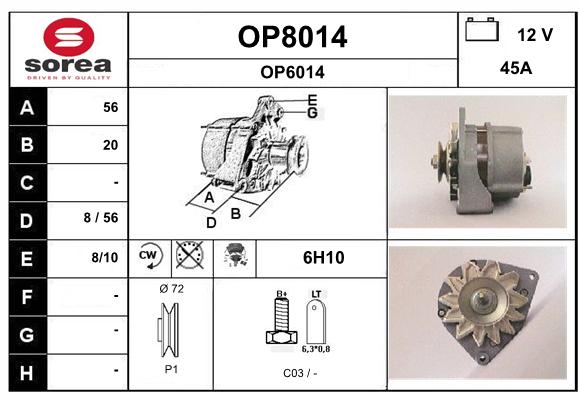 sorea
DRIVEN BY QUALITY

OP8014

OP6014

12 V

45A

| A | 56 |
|---|---|
| B | 20 |
| C | - |
| D | 8 / 56 |
| E | 8/10 |
| F | - |
| G | - |
| H | - |

E
G
A
B
D

CW

6H10

Ø 72

P1

B+

LT

6,3*0,8

C03 / -