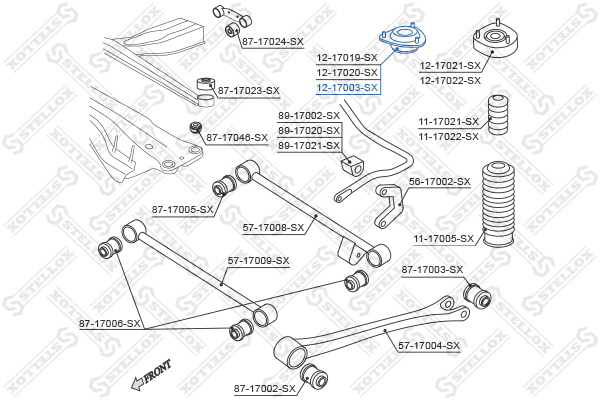 87-17024-SX
12-17019-SX
12-17020-SX
12-17003-SX
12-17021-SX
12-17022-SX
87-17023-SX
89-17002-SX
89-17020-SX
89-17021-SX
87-17046-SX
11-17021-SX
11-17022-SX
56-17002-SX
87-17005-SX
57-17008-SX
11-17005-SX
57-17009-SX
87-17003-SX
87-17006-SX
57-17004-SX
FRONT
87-17002-SX
STELLOX