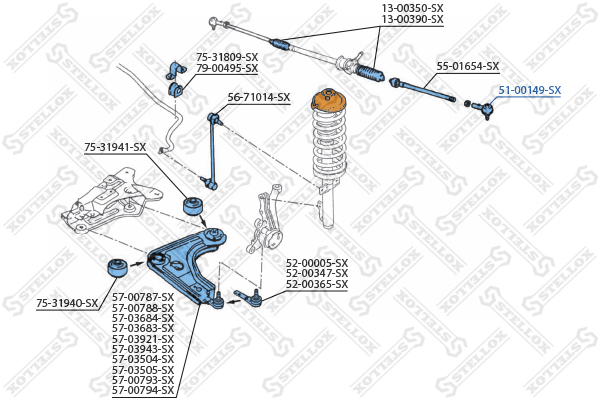 13-00350-SX
13-00390-SX

75-31809-SX
79-00495-SX

55-01654-SX

51-00149-SX

56-71014-SX

75-31941-SX

52-00005-SX
52-00347-SX
52-00365-SX

75-31940-SX

57-00787-SX
57-00788-SX
57-03684-SX
57-03683-SX
57-03921-SX
57-03943-SX
57-03504-SX
57-03505-SX
57-00793-SX
57-00794-SX

STELLOX