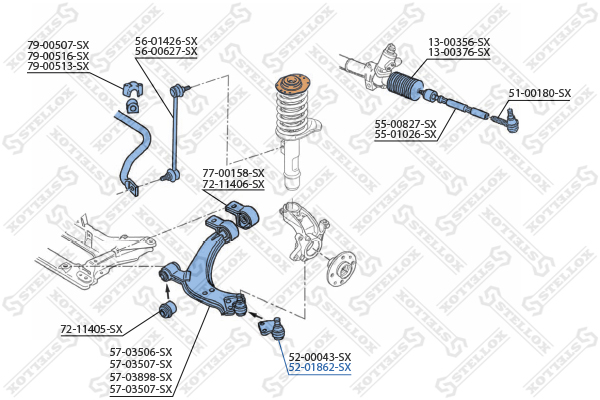 79-00507-SX
79-00516-SX
79-00513-SX

56-01426-SX
56-00627-SX

13-00356-SX
13-00376-SX

51-00180-SX

55-00827-SX
55-01026-SX

77-00158-SX
72-11406-SX

72-11405-SX

57-03506-SX
57-03507-SX
57-03898-SX
57-03507-SX

52-00043-SX
52-01862-SX

STELLOX