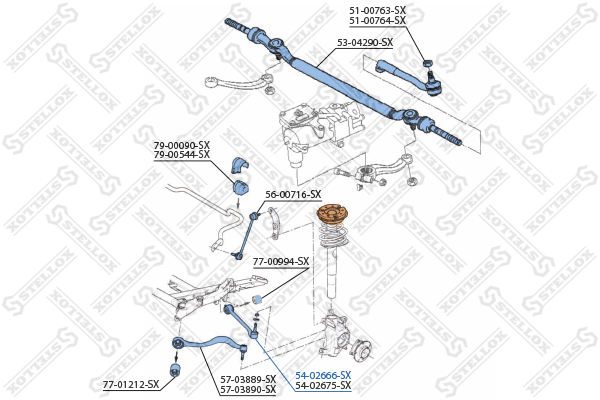 51-00763-SX
51-00764-SX

53-04290-SX

79-00090-SX
79-00544-SX

56-00716-SX

77-00994-SX

77-01212-SX

57-03889-SX
57-03890-SX

54-02666-SX
54-02675-SX

STELLOX