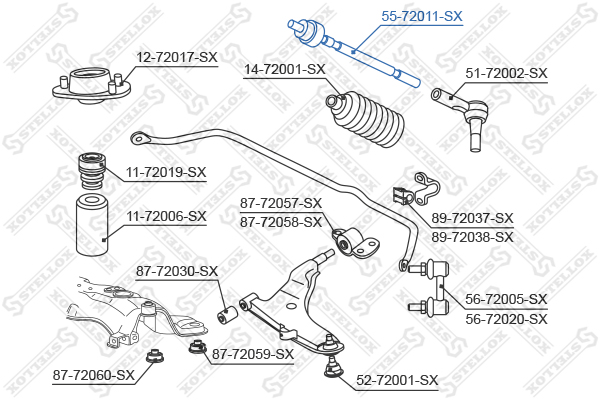 55-72011-SX
12-72017-SX
14-72001-SX
51-72002-SX
11-72019-SX
11-72006-SX
87-72057-SX
87-72058-SX
89-72037-SX
89-72038-SX
87-72030-SX
56-72005-SX
56-72020-SX
87-72059-SX
87-72060-SX
52-72001-SX
STELLOX