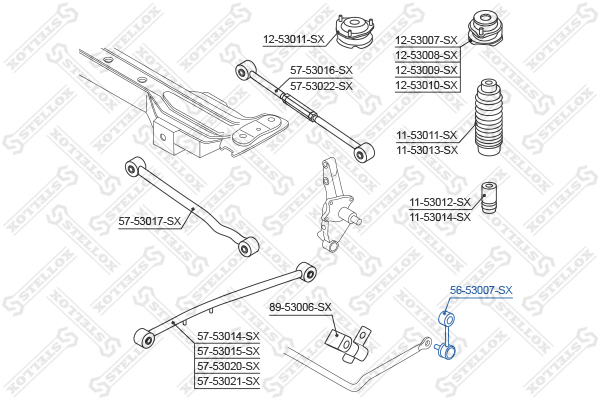 12-53011-SX
12-53007-SX
12-53008-SX
12-53009-SX
12-53010-SX
57-53016-SX
57-53022-SX
11-53011-SX
11-53013-SX
11-53012-SX
11-53014-SX
57-53017-SX
56-53007-SX
89-53006-SX
57-53014-SX
57-53015-SX
57-53020-SX
57-53021-SX
STELLOX