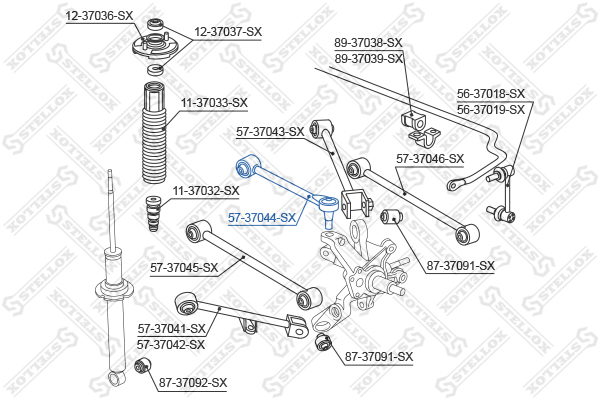 12-37036-SX
12-37037-SX
89-37038-SX
89-37039-SX
56-37018-SX
56-37019-SX
11-37033-SX
57-37043-SX
57-37046-SX
11-37032-SX
57-37044-SX
57-37045-SX
87-37091-SX
57-37041-SX
57-37042-SX
87-37091-SX
87-37092-SX
STELLOX