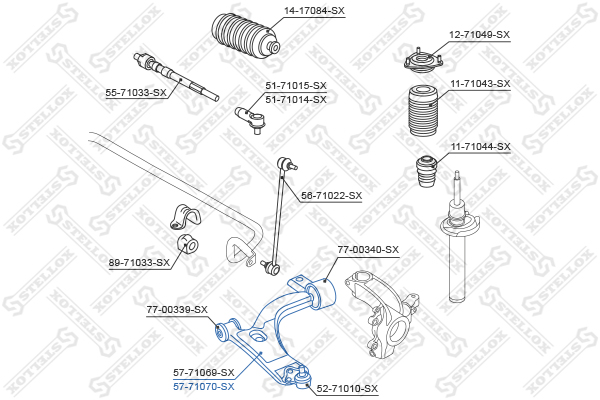 14-17084-SX
12-71049-SX
55-71033-SX
51-71015-SX
51-71014-SX
11-71043-SX
11-71044-SX
56-71022-SX
89-71033-SX
77-00340-SX
77-00339-SX
57-71069-SX
57-71070-SX
52-71010-SX
STELLOX