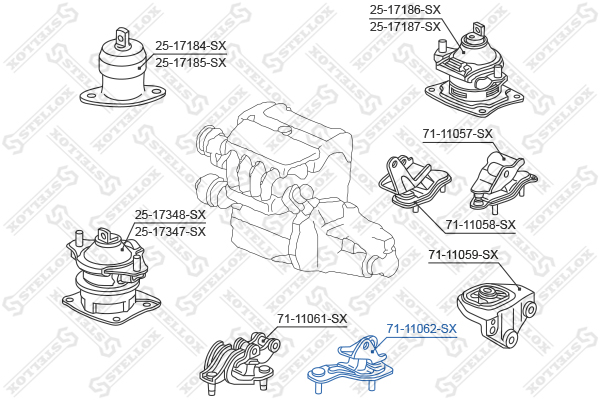 25-17184-SX
25-17185-SX

25-17186-SX
25-17187-SX

71-11057-SX

71-11058-SX

25-17348-SX
25-17347-SX

71-11059-SX

71-11061-SX

71-11062-SX

STELLOX