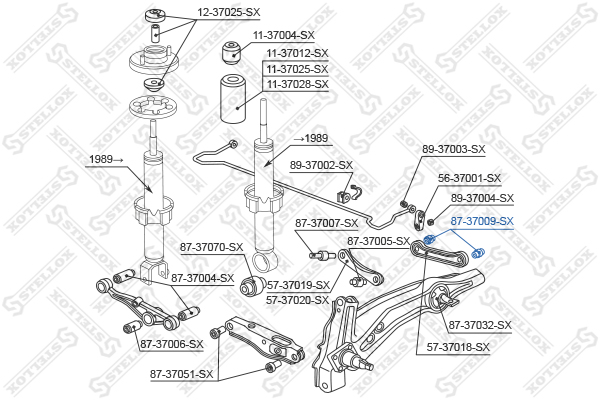 12-37025-SX
11-37004-SX
11-37012-SX
11-37025-SX
11-37028-SX
→1989
1989→
89-37003-SX
89-37002-SX
56-37001-SX
89-37004-SX
87-37009-SX
87-37007-SX
87-37005-SX
87-37070-SX
87-37004-SX
57-37019-SX
57-37020-SX
87-37032-SX
87-37006-SX
57-37018-SX
87-37051-SX
STELLOX