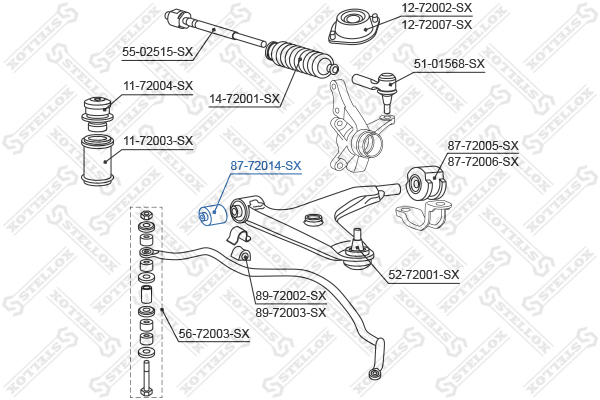 12-72002-SX
12-72007-SX
55-02515-SX
51-01568-SX
11-72004-SX
14-72001-SX
11-72003-SX
87-72005-SX
87-72006-SX
87-72014-SX
52-72001-SX
89-72002-SX
89-72003-SX
56-72003-SX
STELLOX