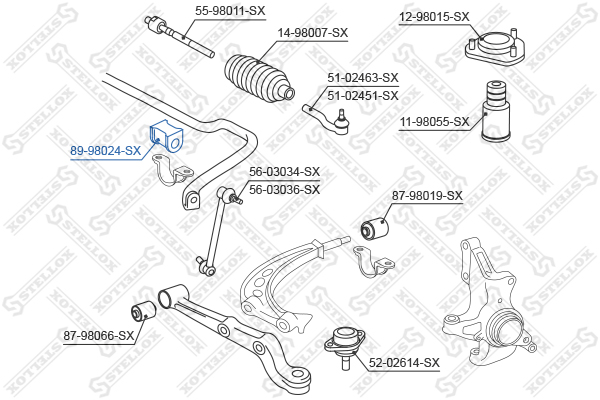 55-98011-SX
14-98007-SX
12-98015-SX
51-02463-SX
51-02451-SX
11-98055-SX
89-98024-SX
56-03034-SX
56-03036-SX
87-98019-SX
87-98066-SX
52-02614-SX
STELLOX