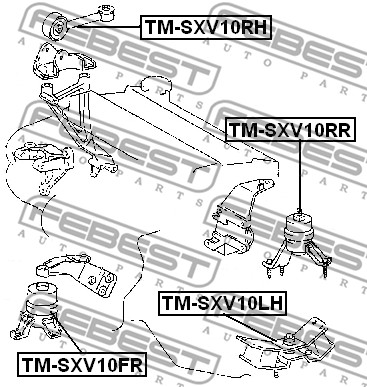 TM-SXV10RH

TM-SXV10RR

TM-SXV10LH

TM-SXV10FR

FEBEST AUTO PARTS