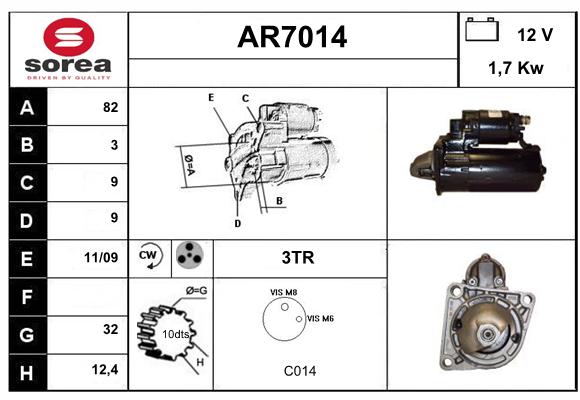 sorea
DRIVEN BY QUALITY

AR7014

12 V
1,7 Kw

| A | 82 |
|---|---|
| B | 3 |
| C | 9 |
| D | 9 |
| E | 11/09 |
| F | |
| G | 32 |
| H | 12,4 |

E
C
Ø=A
B
D

CW

3TR

Ø=G
10dts
H

VIS M8
VIS M6
C014