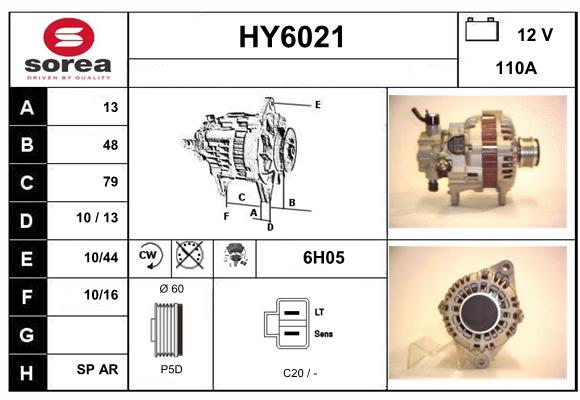 sorea
DRIVEN BY QUALITY

HY6021

12 V
110A

| A | 13 |
|---|---|
| B | 48 |
| C | 79 |
| D | 10 / 13 |
| E | 10/44 |
| F | 10/16 |
| G | |
| H | SP AR |

E
C
B
F
A
D

CW

6H05

Ø 60
P5D

LT
Sens

C20 / -