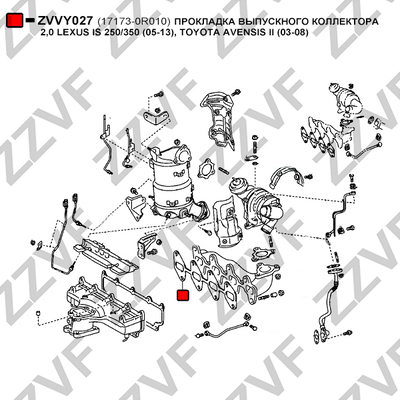 ZVVY027 (17173-0R010) ПРОКЛАДКА ВЫПУСКНОГО КОЛЛЕКТОРА 2,0 LEXUS IS 250/350 (05-13), TOYOTA AVENSIS II (03-08)

ZZVF