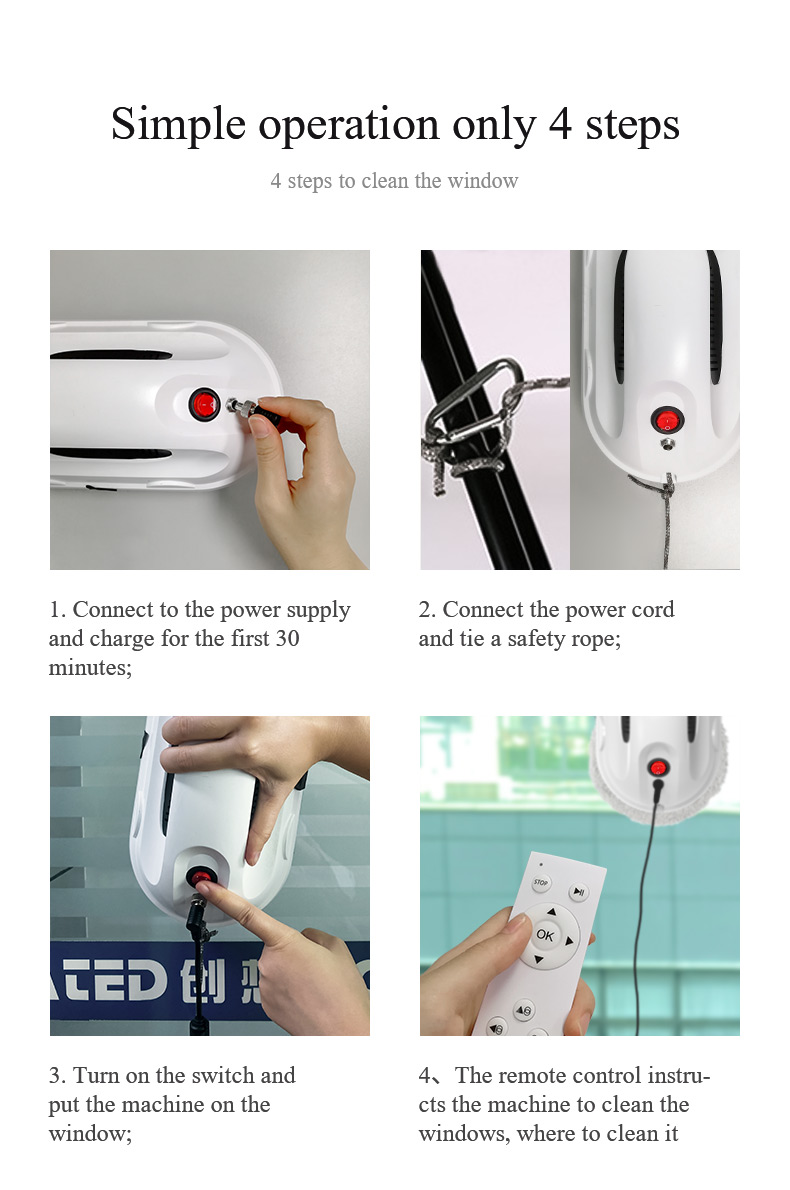 Simple operation only 4 steps

4 steps to clean the window

1. Connect to the power supply and charge for the first 30 minutes;

2. Connect the power cord and tie a safety rope;

ATED 创

3. Turn on the switch and put the machine on the window;

STOP

OK

4、The remote control instructs the machine to clean the windows, where to clean it