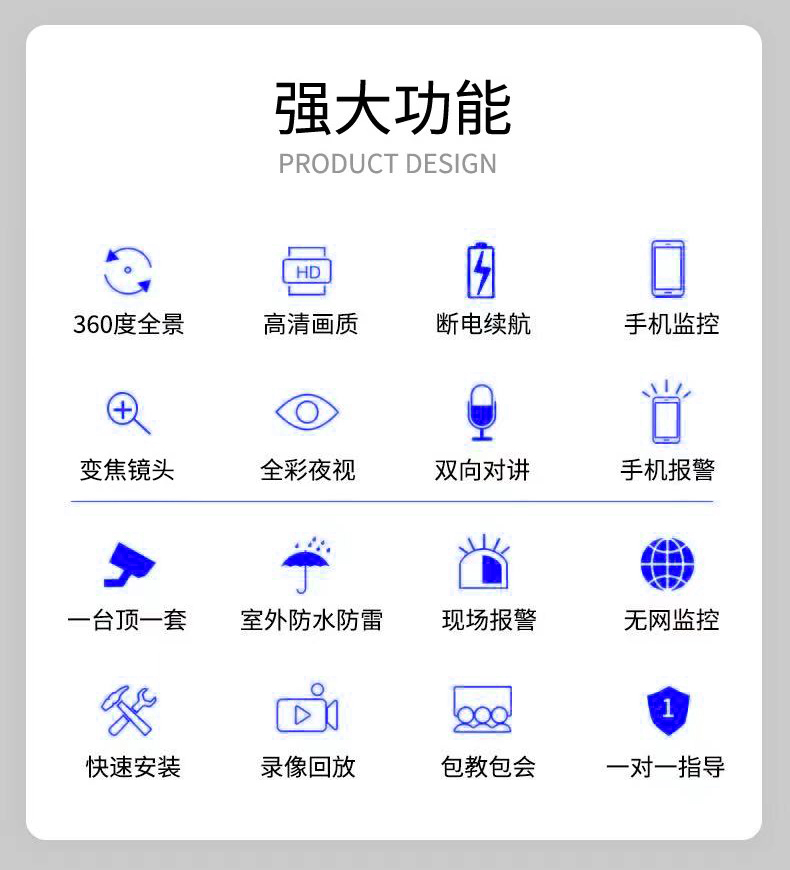 强大功能
PRODUCT DESIGN

HD

360度全景 高清画质 断电续航 手机监控

变焦镜头 全彩夜视 双向对讲 手机报警

一台顶一套 室外防水防雷 现场报警 无网监控

1

快速安装 录像回放 包教包会 一对一指导