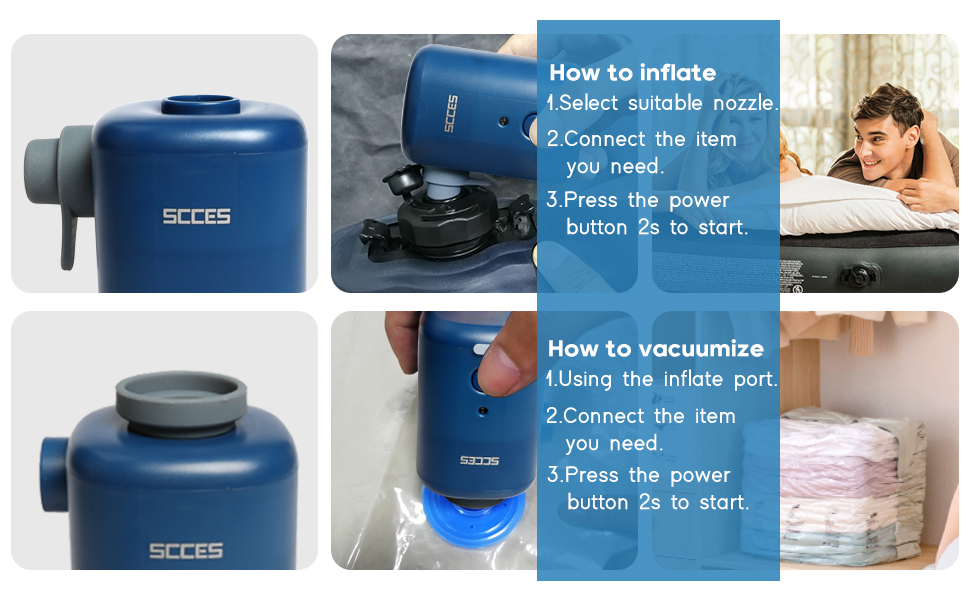 SCCES

SCCES

How to inflate
1.Select suitable nozzle.
2.Connect the item you need.
3.Press the power button 2s to start.

SCCES

SCCES

How to vacuumize
1.Using the inflate port.
2.Connect the item you need.
3.Press the power button 2s to start.