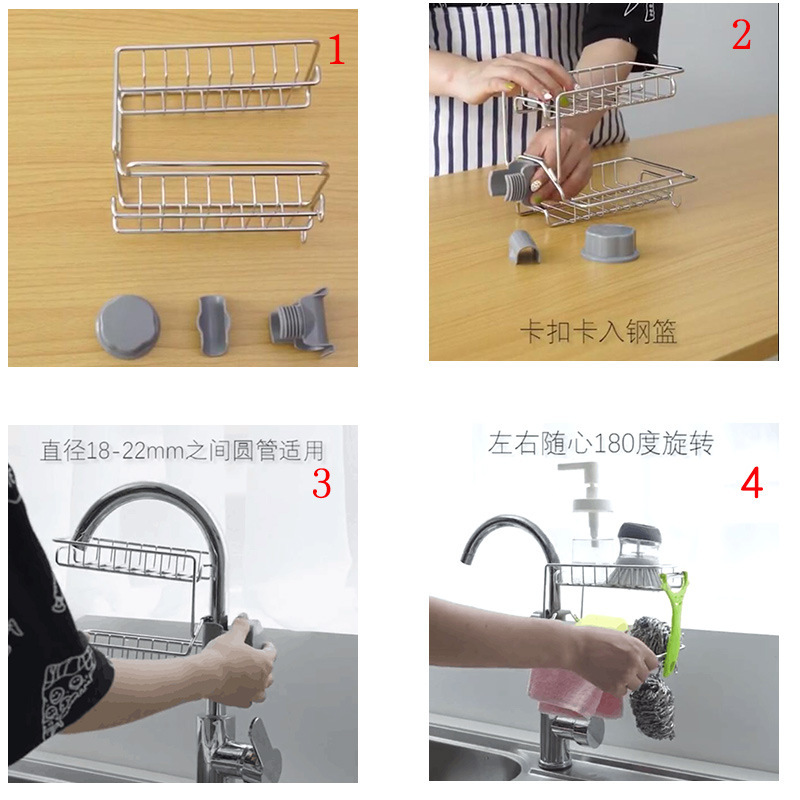 1

2

卡扣卡入钢篮

直径18-22mm之间圆管适用

3

左右随心180度旋转

4