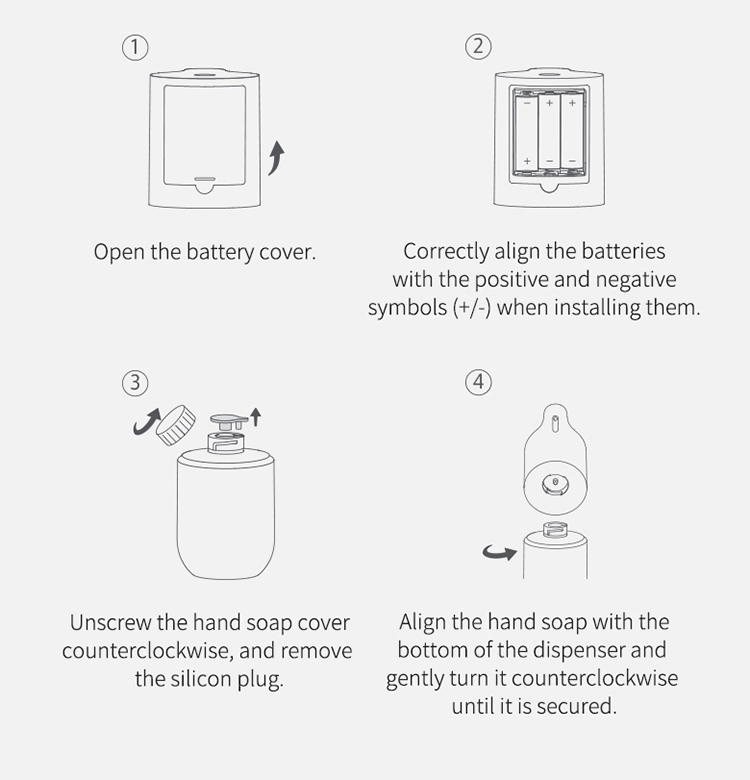 ①

Open the battery cover.

②

Correctly align the batteries with the positive and negative symbols (+/-) when installing them.

③

Unscrew the hand soap cover counterclockwise, and remove the silicon plug.

④

Align the hand soap with the bottom of the dispenser and gently turn it counterclockwise until it is secured.