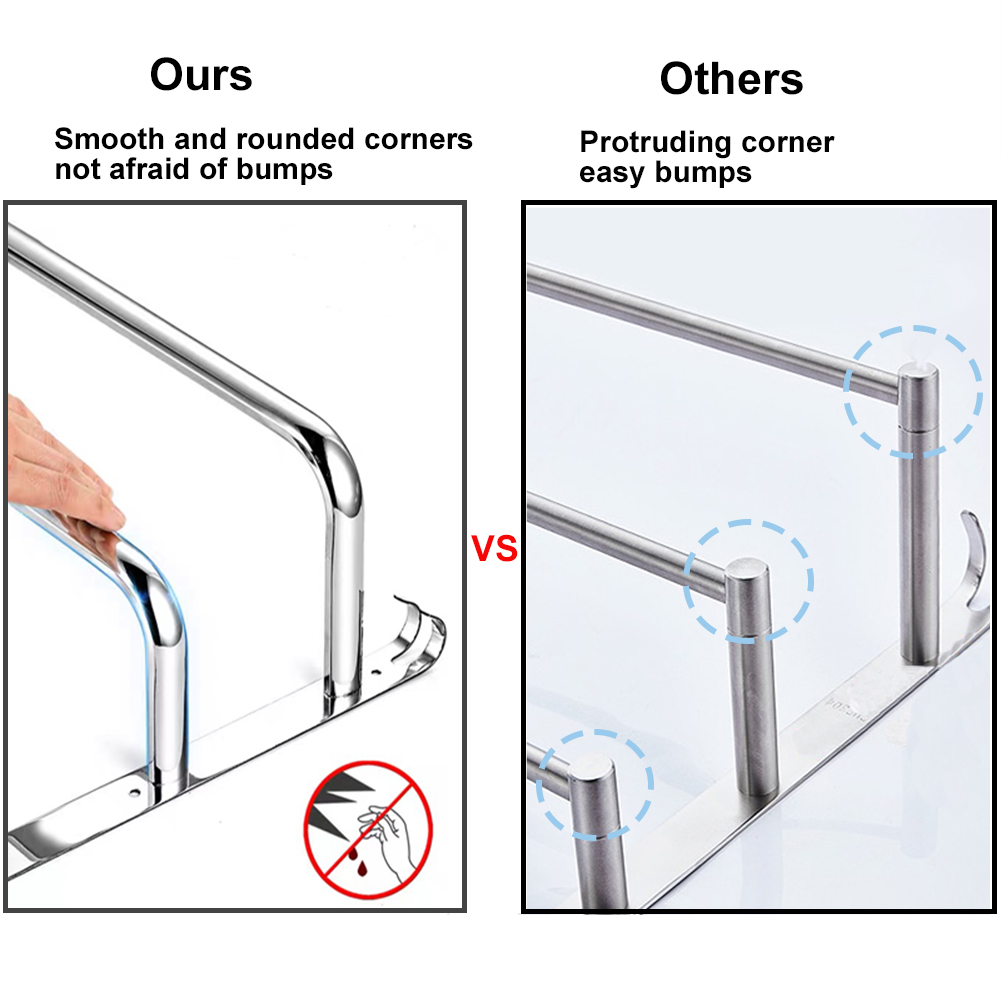 Ours

Smooth and rounded corners not afraid of bumps

VS

Others

Protruding corner easy bumps