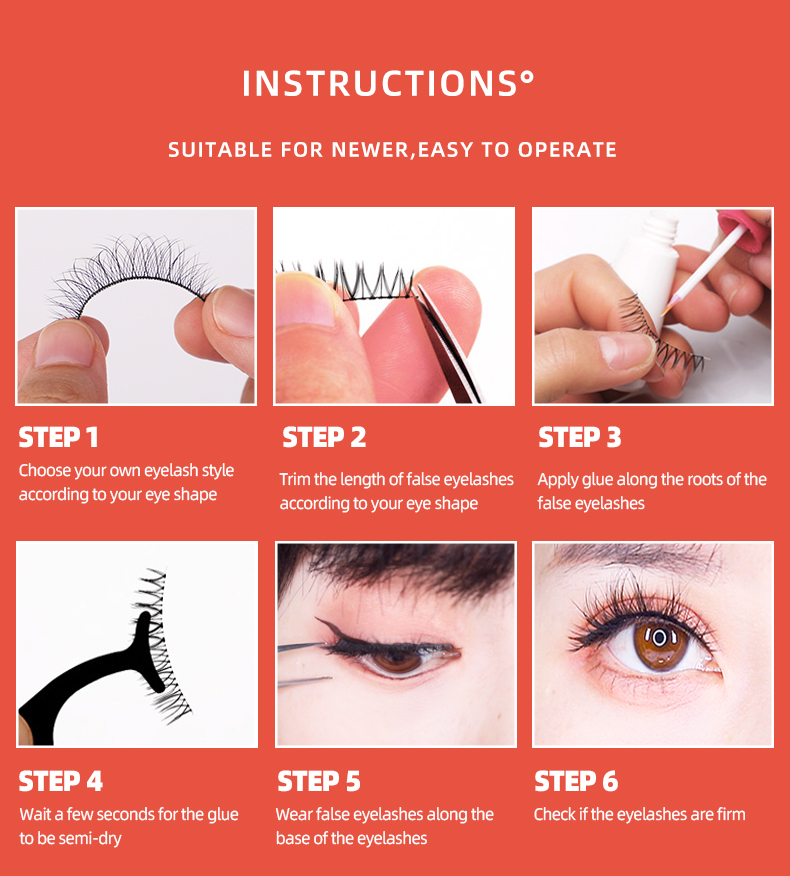 INSTRUCTIONS°

SUITABLE FOR NEWER,EASY TO OPERATE

STEP 1
Choose your own eyelash style according to your eye shape

STEP 2
Trim the length of false eyelashes according to your eye shape

STEP 3
Apply glue along the roots of the false eyelashes

STEP 4
Wait a few seconds for the glue to be semi-dry

STEP 5
Wear false eyelashes along the base of the eyelashes

STEP 6
Check if the eyelashes are firm