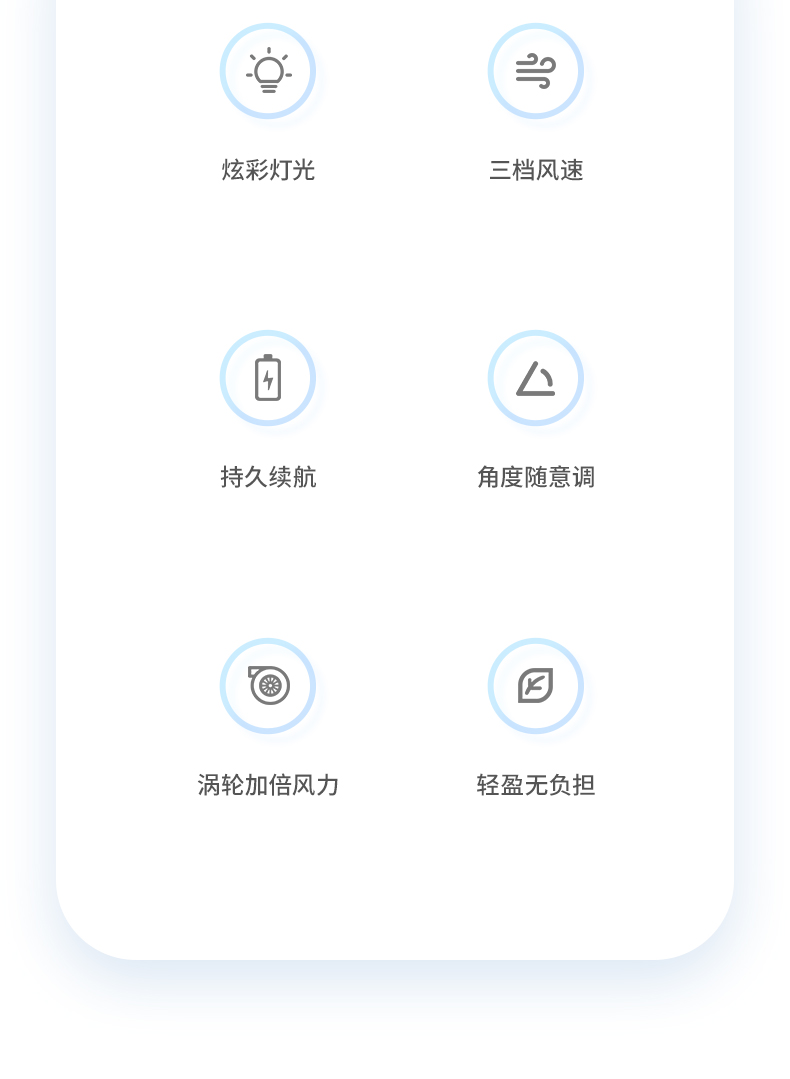 炫彩灯光

三档风速

持久续航

角度随意调

涡轮加倍风力

轻盈无负担