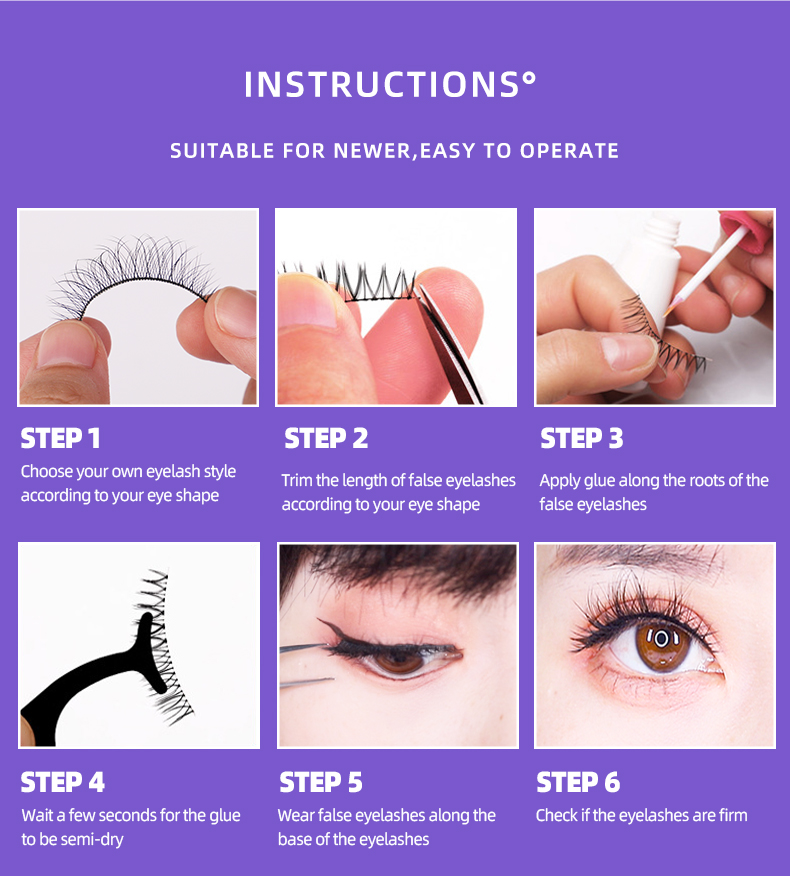 INSTRUCTIONS°

SUITABLE FOR NEWER,EASY TO OPERATE

STEP 1
Choose your own eyelash style according to your eye shape

STEP 2
Trim the length of false eyelashes according to your eye shape

STEP 3
Apply glue along the roots of the false eyelashes

STEP 4
Wait a few seconds for the glue to be semi-dry

STEP 5
Wear false eyelashes along the base of the eyelashes

STEP 6
Check if the eyelashes are firm