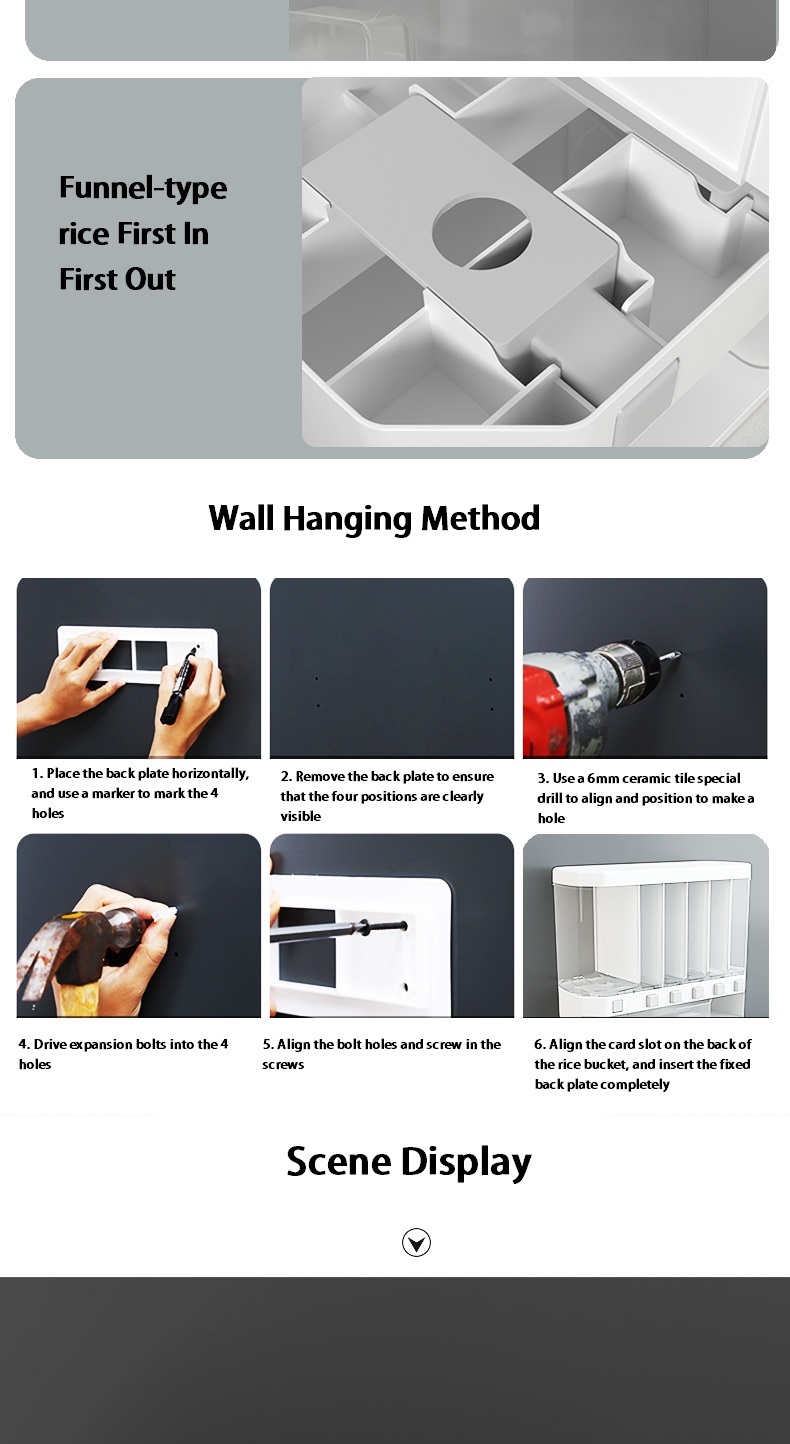 Funnel-type rice First In First Out

Wall Hanging Method

1. Place the back plate horizontally, and use a marker to mark the 4 holes

2. Remove the back plate to ensure that the four positions are clearly visible

3. Use a 6mm ceramic tile special drill to align and position to make a hole

4. Drive expansion bolts into the 4 holes

5. Align the bolt holes and screw in the screws

6. Align the card slot on the back of the rice bucket, and insert the fixed back plate completely

Scene Display