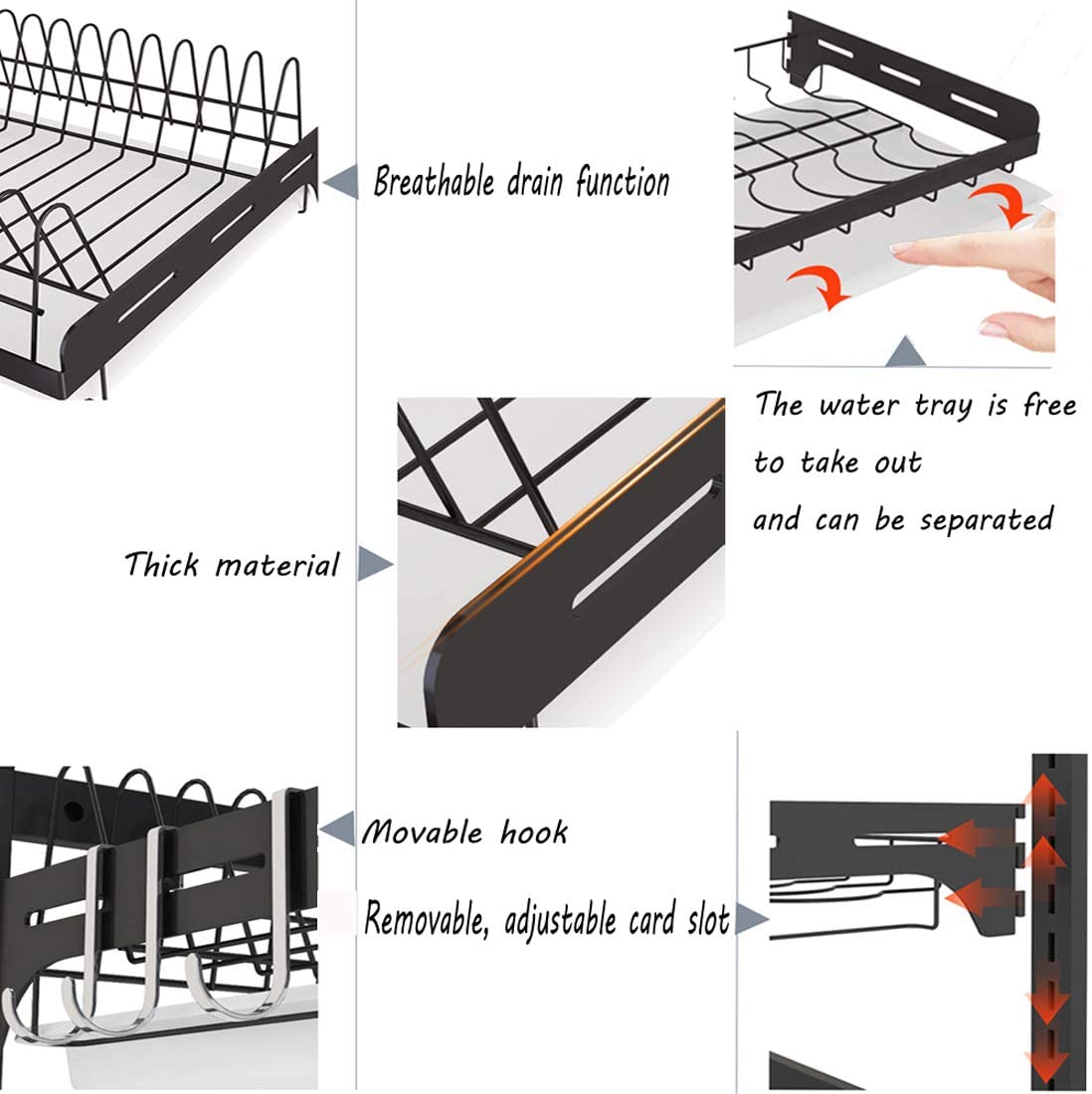 Breathable drain function

The water tray is free to take out and can be separated

Thick material

Movable hook

Removable, adjustable card slot