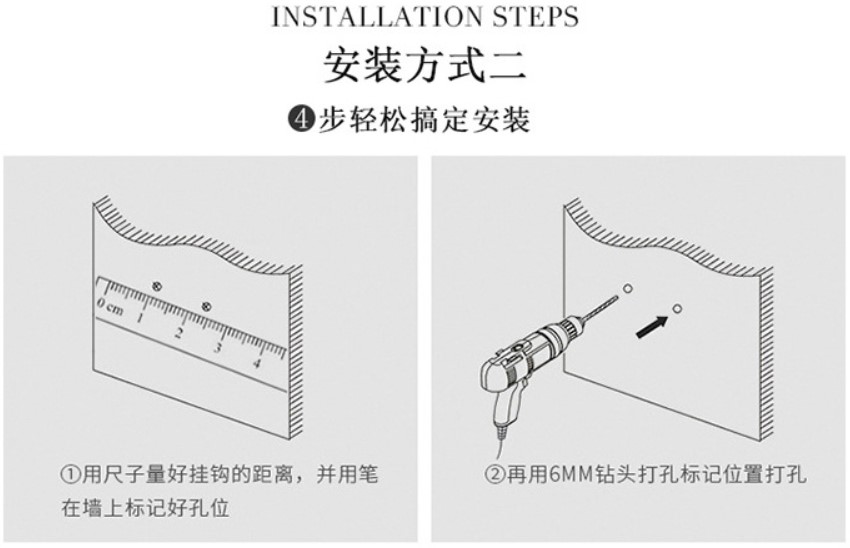 INSTALLATION STEPS

安装方式二

❹步轻松搞定安装

0 cm 1 2 3 4

①用尺子量好挂钩的距离，并用笔在墙上标记好孔位

②再用6MM钻头打孔标记位置打孔