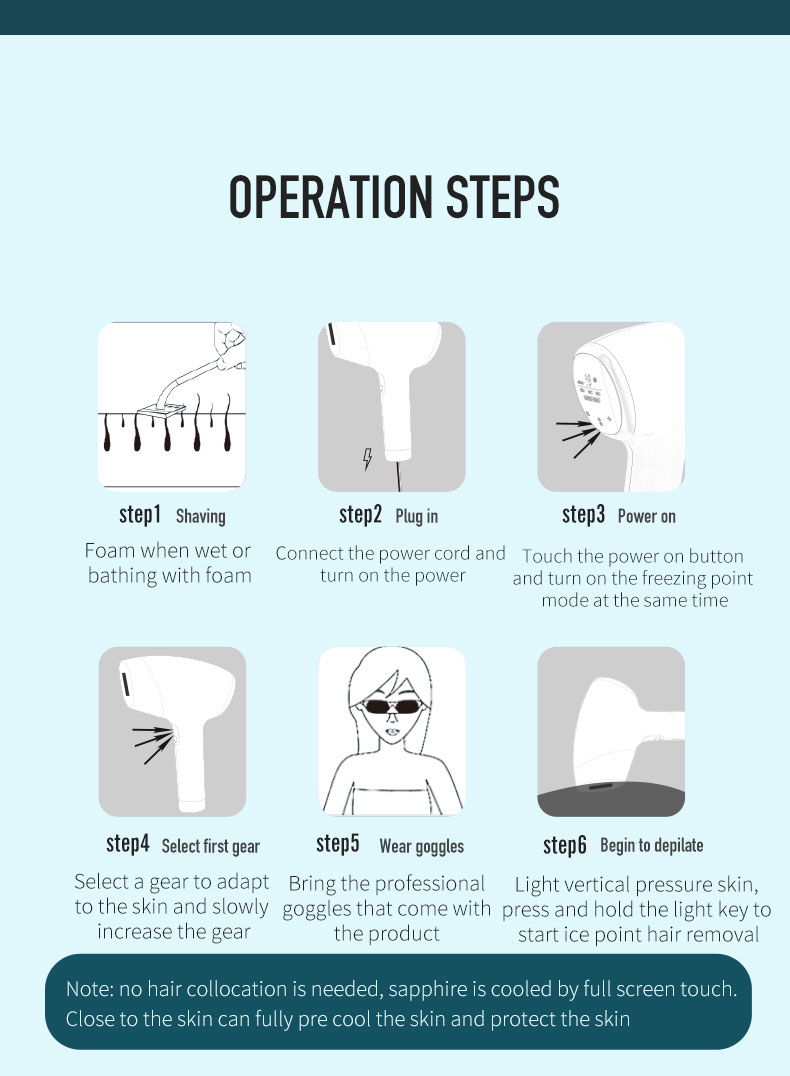 OPERATION STEPS

step1 Shaving

Foam when wet or bathing with foam

step2 Plug in

Connect the power cord and turn on the power

step3 Power on

Touch the power on button and turn on the freezing point mode at the same time

step4 Select first gear

Select a gear to adapt to the skin and slowly increase the gear

step5 Wear goggles

Bring the professional goggles that come with the product

step6 Begin to depilate

Light vertical pressure skin, press and hold the light key to start ice point hair removal

Note: no hair collocation is needed, sapphire is cooled by full screen touch. Close to the skin can fully pre cool the skin and protect the skin