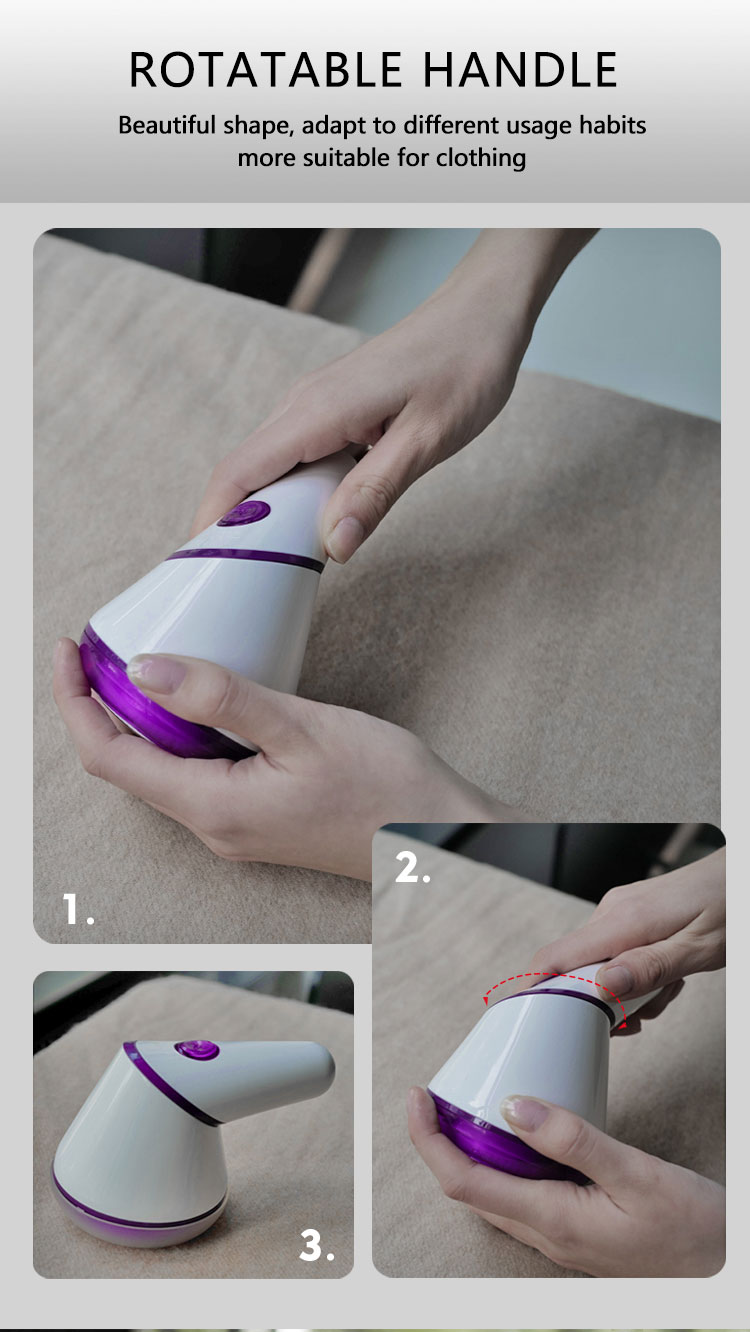 ROTATABLE HANDLE

Beautiful shape, adapt to different usage habits
more suitable for clothing

1.

2.

3.