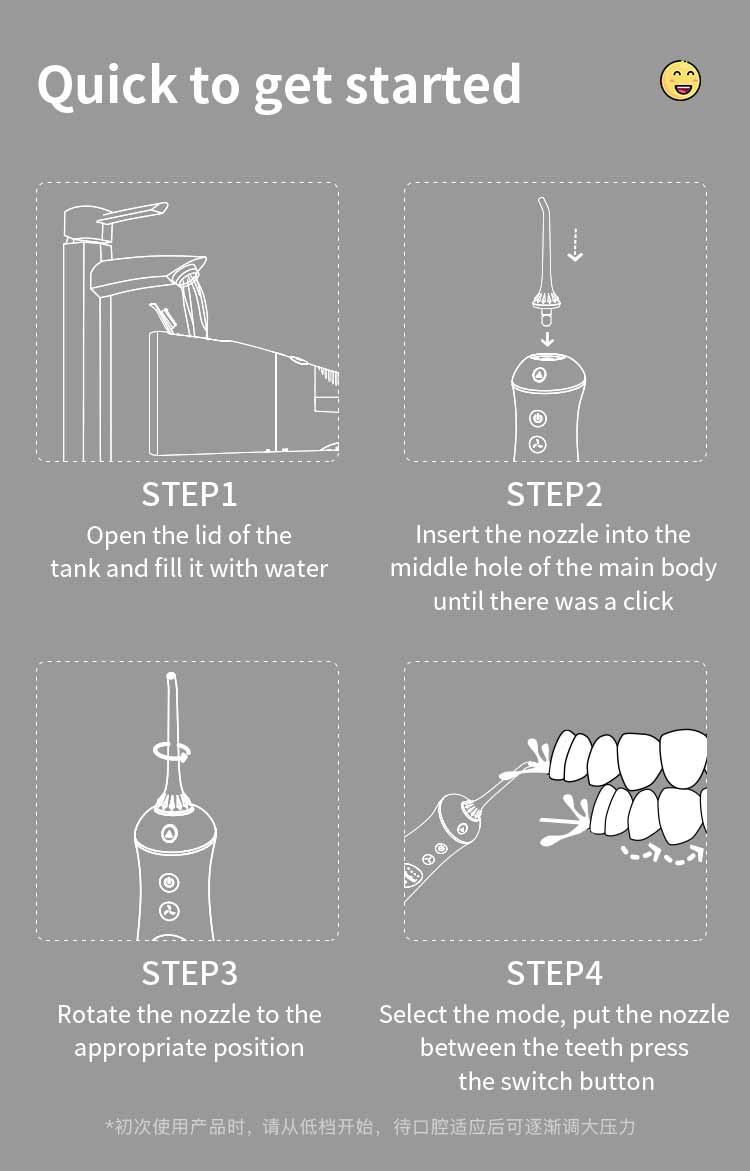 Quick to get started

STEP1
Open the lid of the tank and fill it with water

STEP2
Insert the nozzle into the middle hole of the main body until there was a click

STEP3
Rotate the nozzle to the appropriate position

STEP4
Select the mode, put the nozzle between the teeth press the switch button

*初次使用产品时，请从低档开始，待口腔适应后可逐渐调大压力