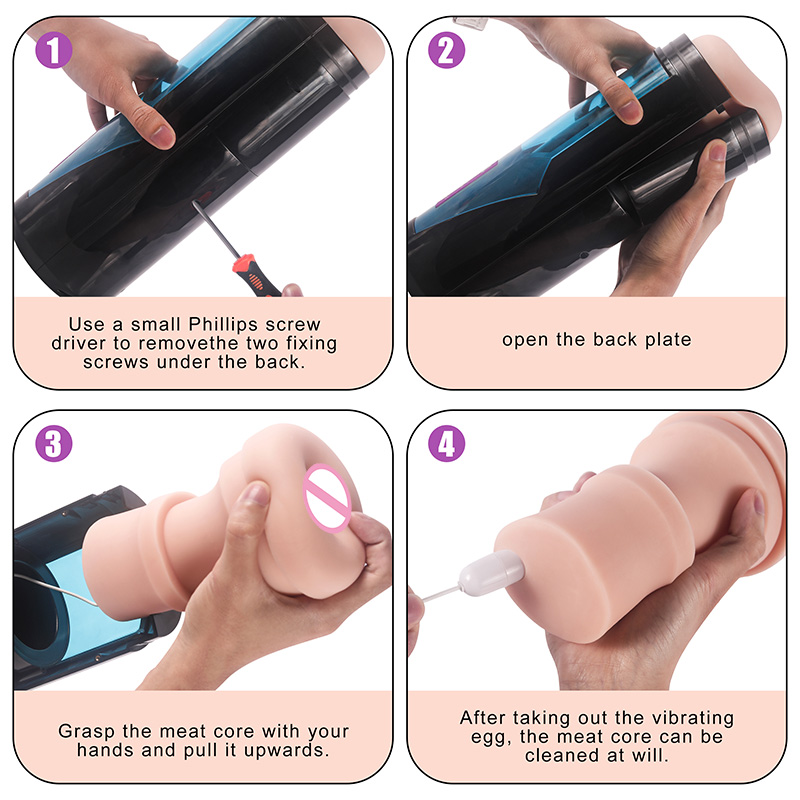 1

Use a small Phillips screw driver to removethe two fixing screws under the back.

2

open the back plate

3

Grasp the meat core with your hands and pull it upwards.

4

After taking out the vibrating egg, the meat core can be cleaned at will.