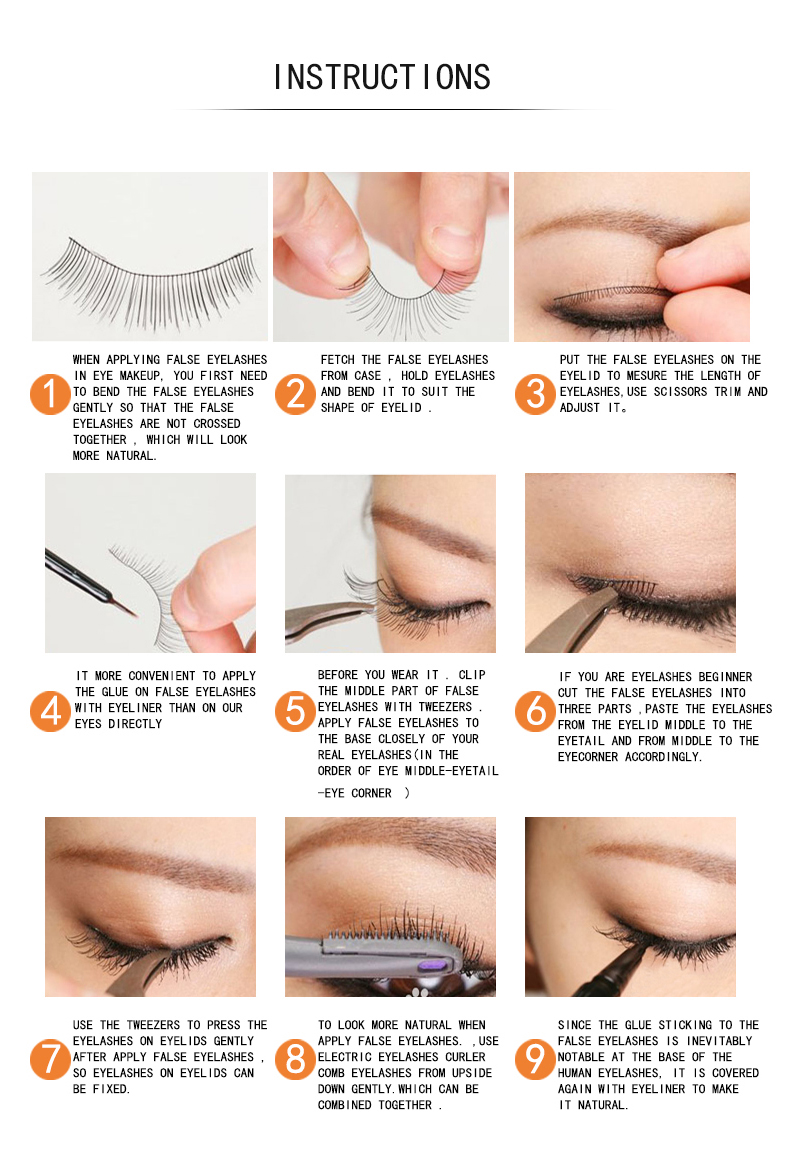 INSTRUCTIONS

1 WHEN APPLYING FALSE EYELASHES IN EYE MAKEUP, YOU FIRST NEED TO BEND THE FALSE EYELASHES GENTLY SO THAT THE FALSE EYELASHES ARE NOT CROSSED TOGETHER , WHICH WILL LOOK MORE NATURAL.

2 FETCH THE FALSE EYELASHES FROM CASE , HOLD EYELASHES AND BEND IT TO SUIT THE SHAPE OF EYELID .

3 PUT THE FALSE EYELASHES ON THE EYELID TO MESURE THE LENGTH OF EYELASHES,USE SCISSORS TRIM AND ADJUST IT。

4 IT MORE CONVENIENT TO APPLY THE GLUE ON FALSE EYELASHES WITH EYELINER THAN ON OUR EYES DIRECTLY

5 BEFORE YOU WEAR IT . CLIP THE MIDDLE PART OF FALSE EYELASHES WITH TWEEZERS . APPLY FALSE EYELASHES TO THE BASE CLOSELY OF YOUR REAL EYELASHES(IN THE ORDER OF EYE MIDDLE-EYETAIL -EYE CORNER )

6 IF YOU ARE EYELASHES BEGINNER CUT THE FALSE EYELASHES INTO THREE PARTS ,PASTE THE EYELASHES FROM THE EYELID MIDDLE TO THE EYETAIL AND FROM MIDDLE TO THE EYECORNER ACCORDINGLY.

7 USE THE TWEEZERS TO PRESS THE EYELASHES ON EYELIDS GENTLY AFTER APPLY FALSE EYELASHES , SO EYELASHES ON EYELIDS CAN BE FIXED.

8 TO LOOK MORE NATURAL WHEN APPLY FALSE EYELASHES. ,USE ELECTRIC EYELASHES CURLER COMB EYELASHES FROM UPSIDE DOWN GENTLY.WHICH CAN BE COMBINED TOGETHER .

9 SINCE THE GLUE STICKING TO THE FALSE EYELASHES IS INEVITABLY NOTABLE AT THE BASE OF THE HUMAN EYELASHES, IT IS COVERED AGAIN WITH EYELINER TO MAKE IT NATURAL.